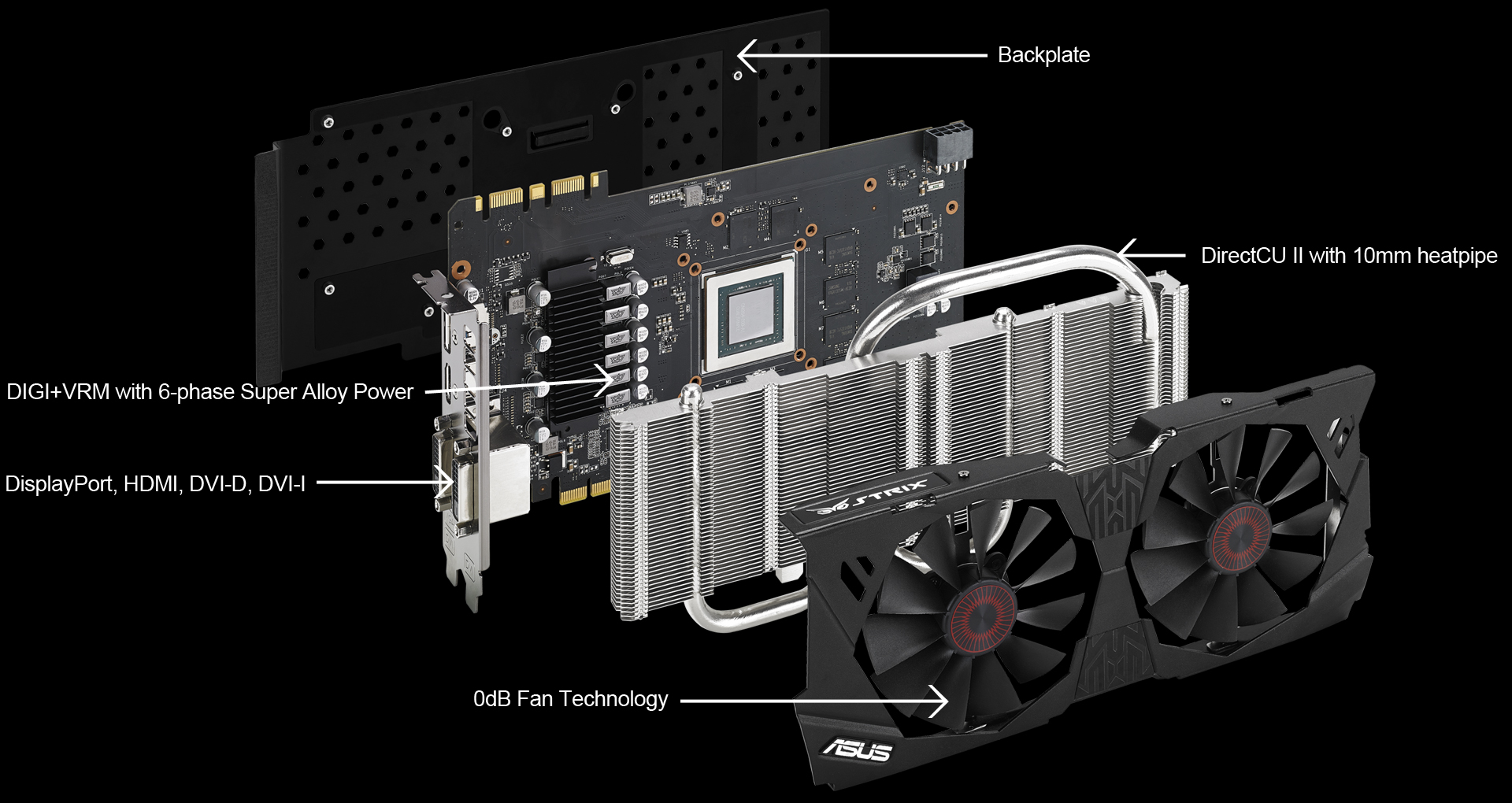 Backplate

DirectCU II with 10mm heatpipe

DIGI+VRM with 6-phase Super Alloy Power

DisplayPort, HDMI, DVI-D, DVI-I

STRIX

0dB Fan Technology

ASUS