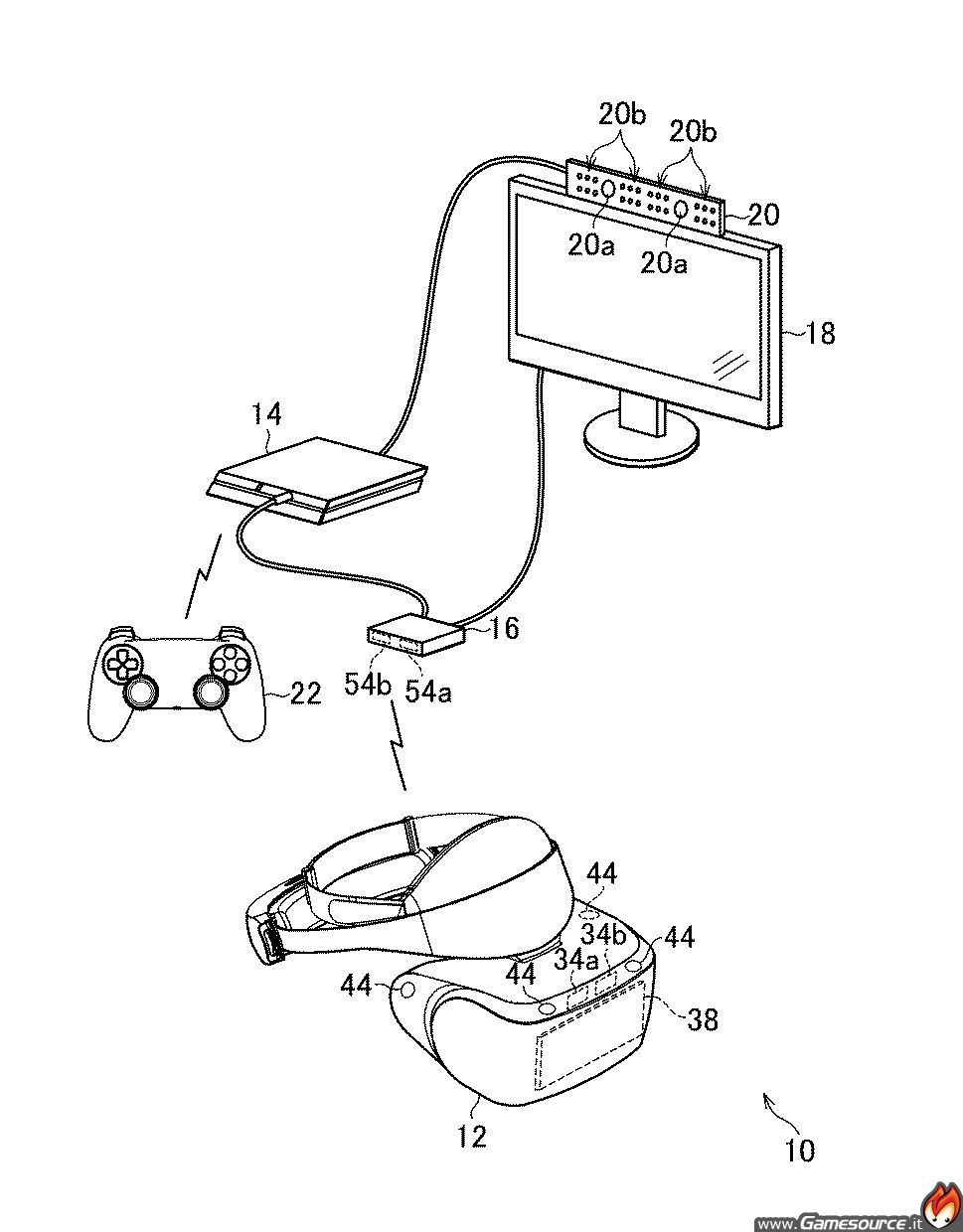 20b
20b
20
20a
20a
18
14
16
54b
54a
22
44
34b
44
34a
44
44
38
12
10
www.Gamesource.it