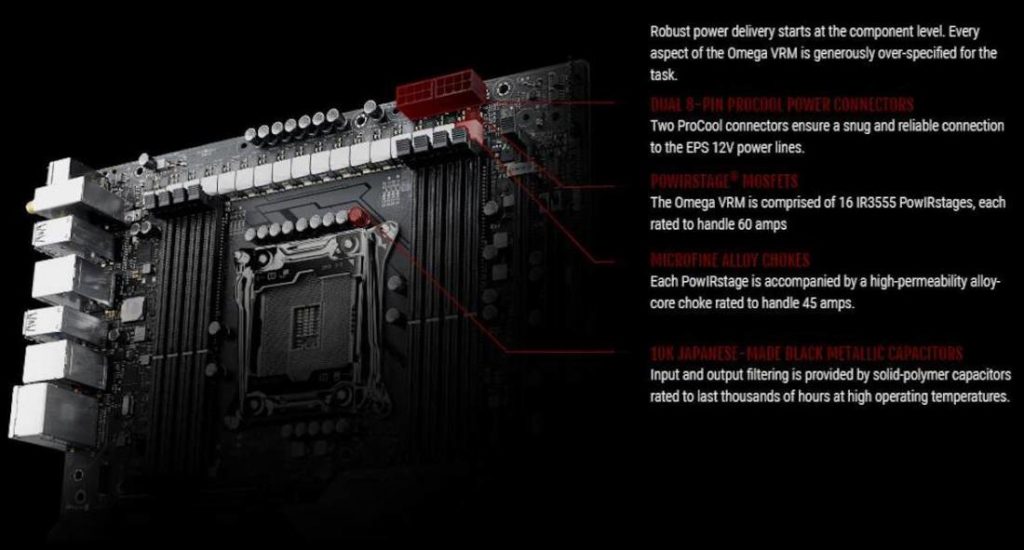 Robust power delivery starts at the component level. Every aspect of the Omega VRM is generously over-specified for the task.

DUAL 8-PIN PROCOOL POWER CONNECTORS
Two ProCool connectors ensure a snug and reliable connection to the EPS 12V power lines.

POWIRSTAGE® MOSFETS
The Omega VRM is comprised of 16 IR3555 PowIRstages, each rated to handle 60 amps

MICROFINE ALLOY CHOKES
Each PowIRstage is accompanied by a high-permeability alloy-core choke rated to handle 45 amps.

10K JAPANESE-MADE BLACK METALLIC CAPACITORS
Input and output filtering is provided by solid-polymer capacitors rated to last thousands of hours at high operating temperatures.