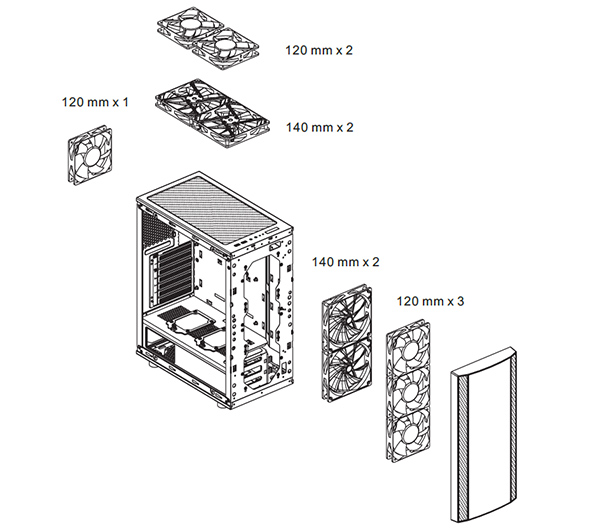 120 mm x 2

120 mm x 1

140 mm x 2

140 mm x 2

120 mm x 3