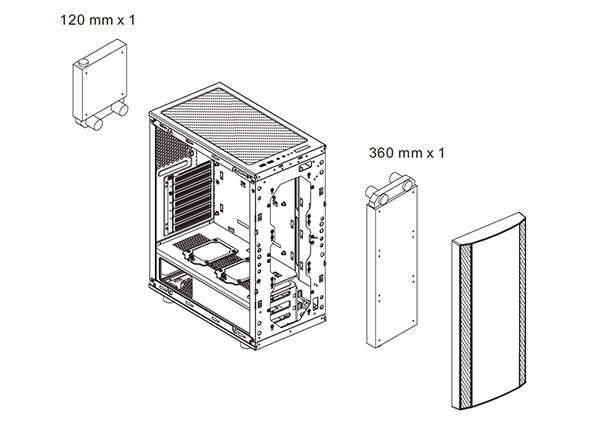 120 mm x 1

360 mm x 1