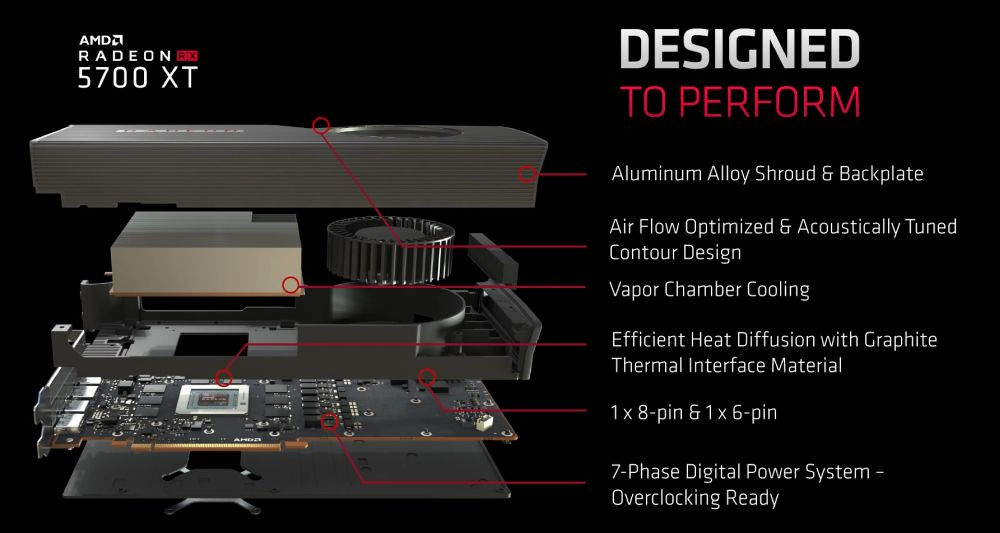 AMD
RADEON RX
5700 XT

DESIGNED
TO PERFORM

Aluminum Alloy Shroud & Backplate

Air Flow Optimized & Acoustically Tuned Contour Design

Vapor Chamber Cooling

Efficient Heat Diffusion with Graphite Thermal Interface Material

1 x 8-pin & 1 x 6-pin

7-Phase Digital Power System – Overclocking Ready

AMD