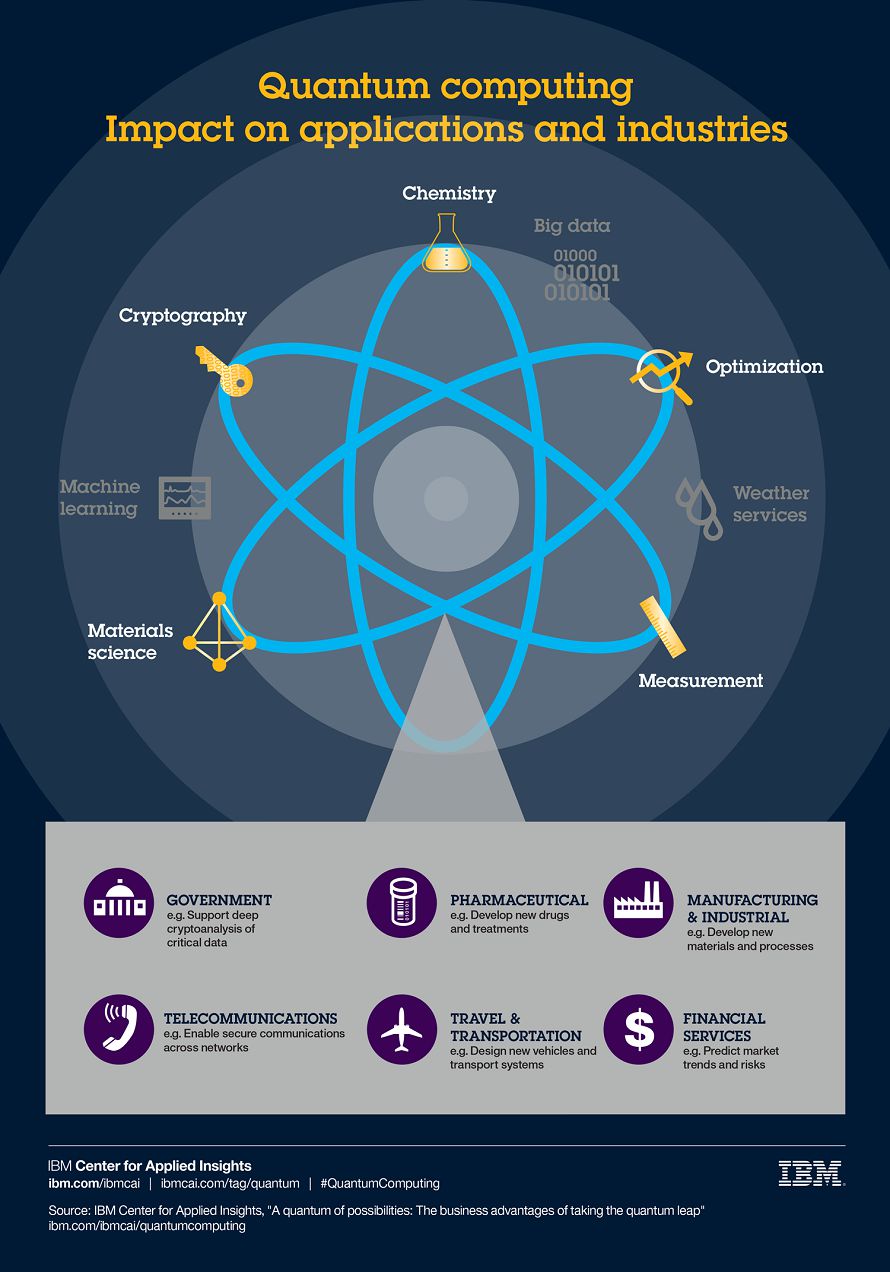 Quantum computing
Impact on applications and industries

Chemistry

Big data

01000
010101
010101

Cryptography

Optimization

Machine learning

Weather services

Materials science

Measurement

GOVERNMENT
e.g. Support deep cryptoanalysis of critical data

PHARMACEUTICAL
e.g. Develop new drugs and treatments

MANUFACTURING & INDUSTRIAL
e.g. Develop new materials and processes

TELECOMMUNICATIONS
e.g. Enable secure communications across networks

TRAVEL & TRANSPORTATION
e.g. Design new vehicles and transport systems

FINANCIAL SERVICES
e.g. Predict market trends and risks

IBM Center for Applied Insights
ibm.com/ibmcai | ibmcai.com/tag/quantum | #QuantumComputing

IBM

Source: IBM Center for Applied Insights, "A quantum of possibilities: The business advantages of taking the quantum leap"
ibm.com/ibmcai/quantumcomputing